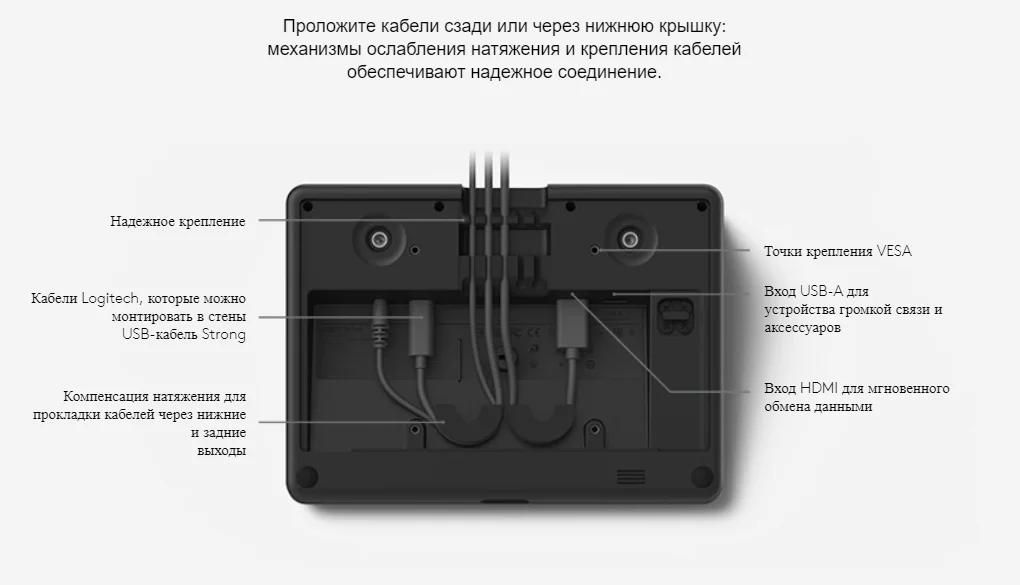 Проложите кабели сзади или через нижнюю крышку: механизмы ослабления натяжения и крепления кабелей обеспечивают надежное соединение.

Надежное крепление

Кабели Logitech, которые можно монтировать в стены USB-кабель Strong

Компенсация натяжения для прокладки кабелей через нижние и задние выходы

Точки крепления VESA

Вход USB-A для устройства громкой связи и аксессуаров

Вход HDMI для мгновенного обмена данными